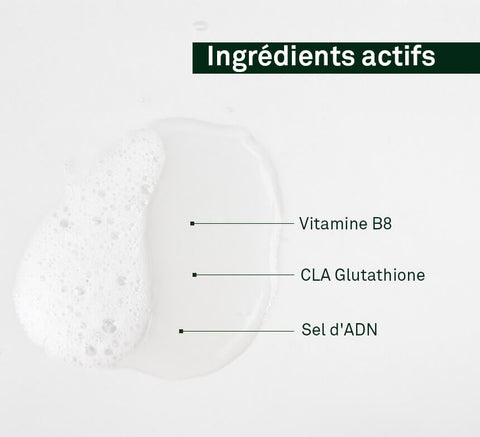 Ingrédients actifs

Vitamine B8

CLA Glutathione

Sel d'ADN