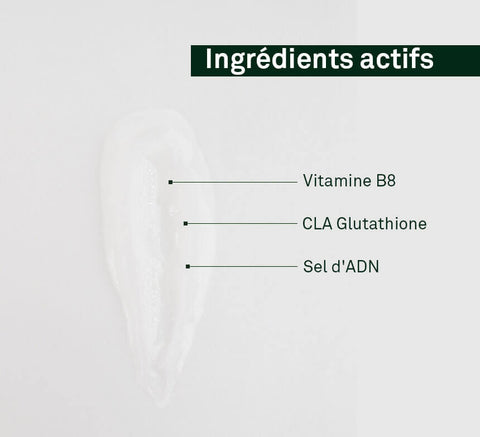 Ingrédients actifs

Vitamine B8

CLA Glutathione

Sel d'ADN